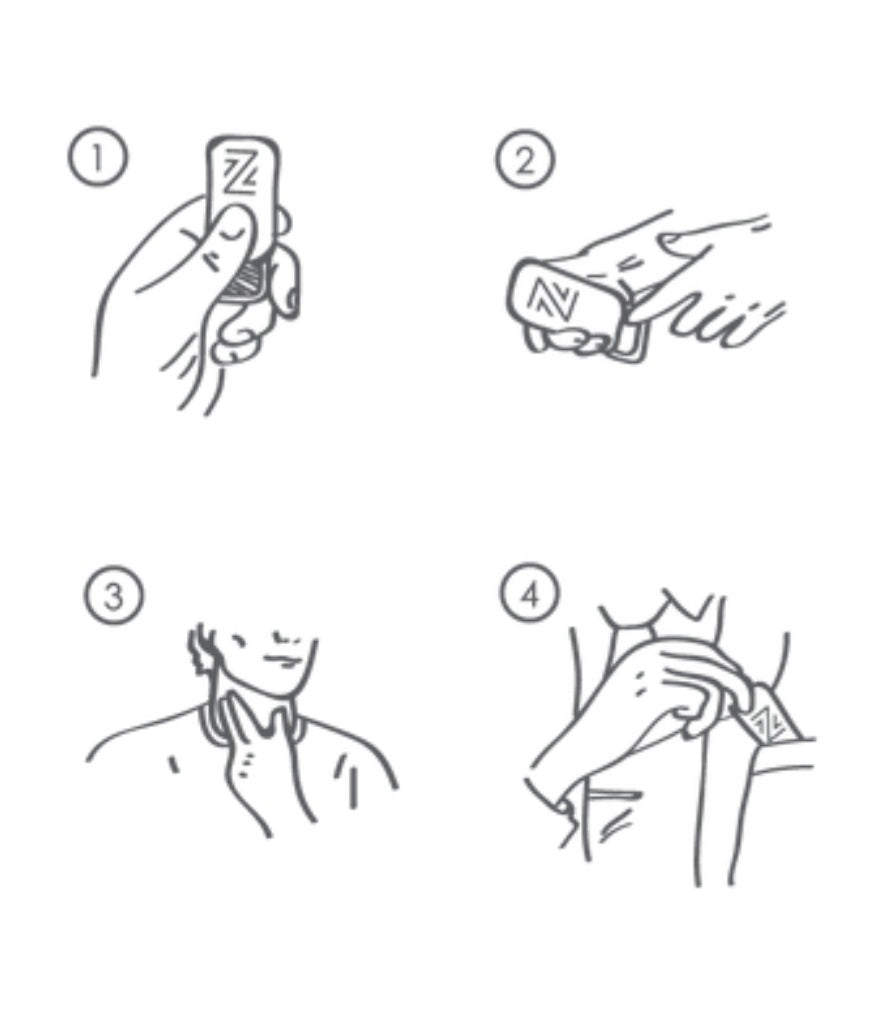 1

2

3

4